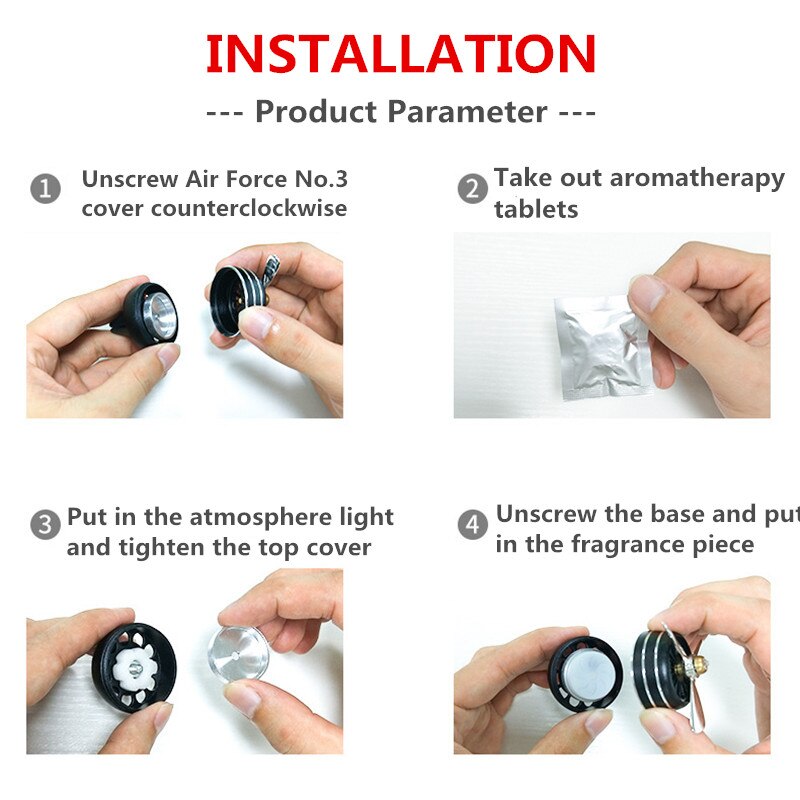 INSTALLATION

--- Product Parameter ---

1 Unscrew Air Force No.3 cover counterclockwise

2 Take out aromatherapy tablets

3 Put in the atmosphere light and tighten the top cover

4 Unscrew the base and put in the fragrance piece